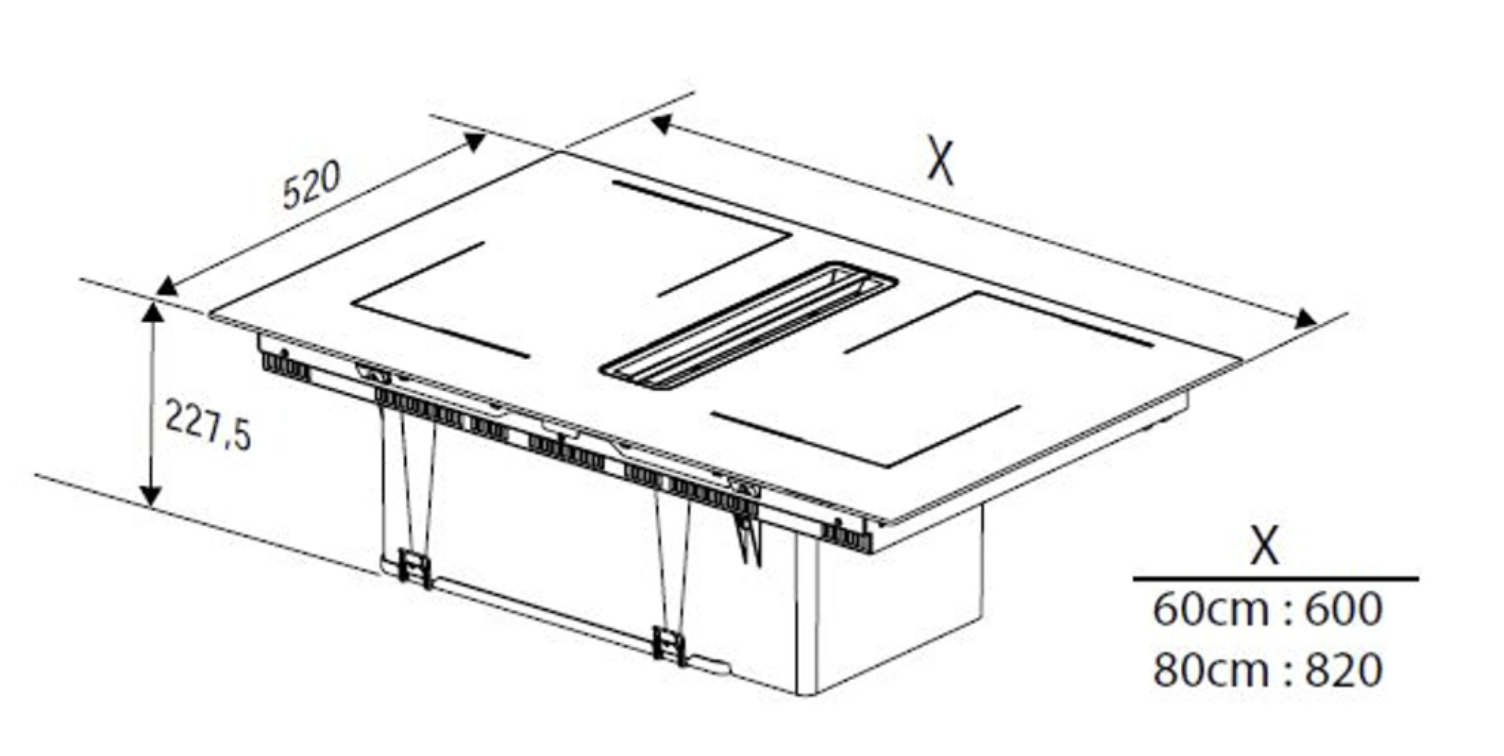 520

X

227,5

X
60cm : 600
80cm : 820