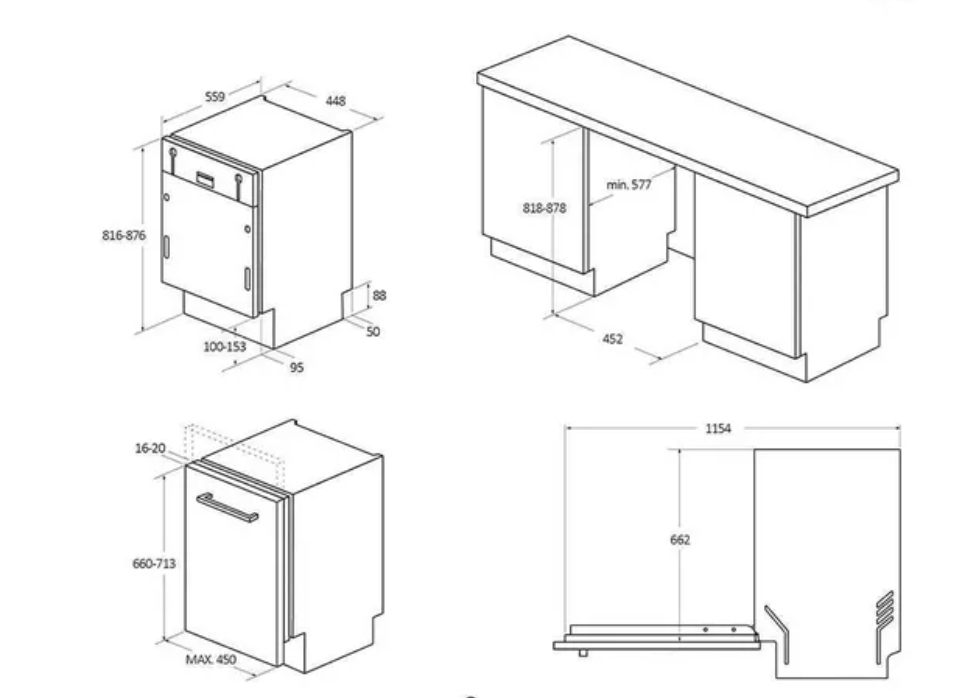 559
448
816-876
88
50
100-153
95

818-878
min. 577
452

16-20
660-713
MAX. 450

1154
662