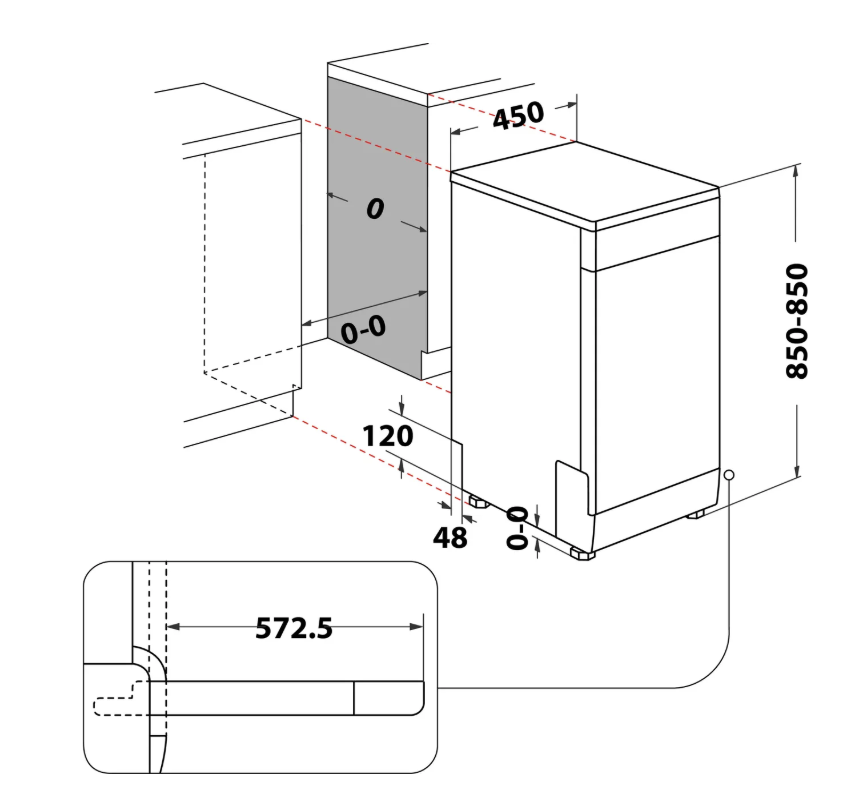 450
0
0-0
850-850
120
48
0-0
572.5